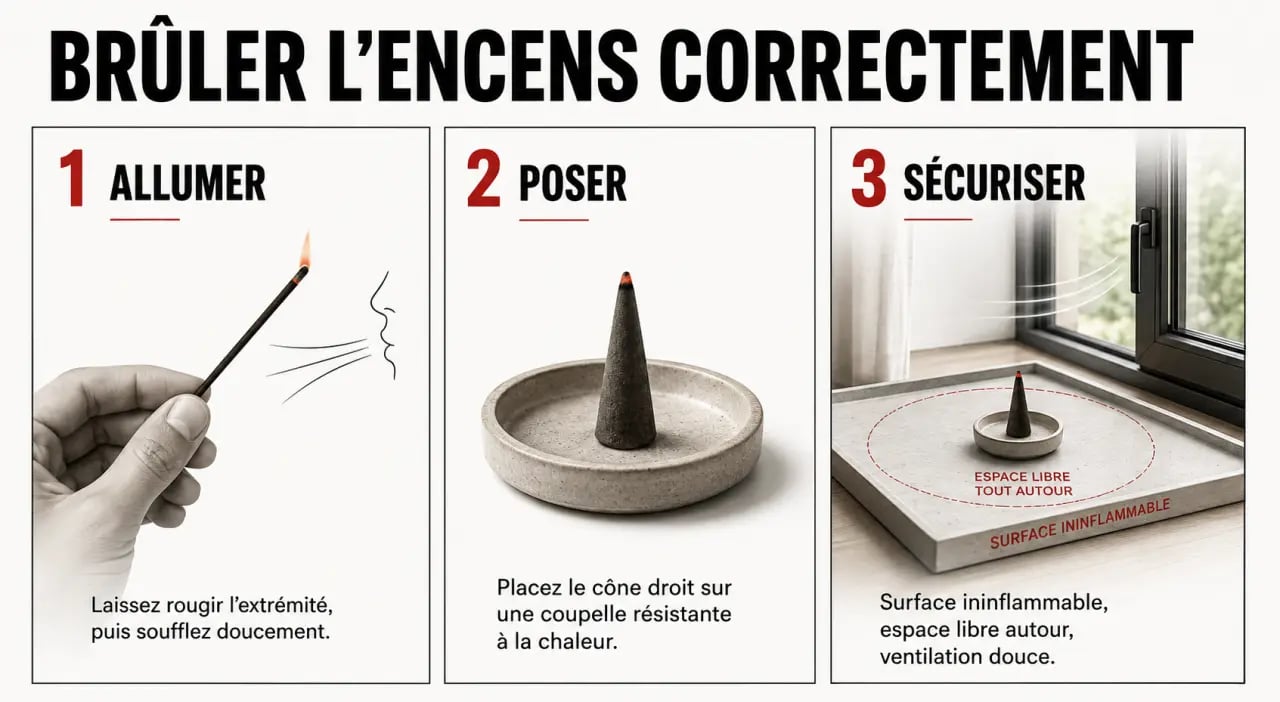 BRÛLER L'ENCENS CORRECTEMENT

1 ALLUMER

Laissez rougir l'extrémité, puis soufflez doucement.

2 POSER

Placez le cône droit sur une coupelle résistante à la chaleur.

3 SÉCURISER

ESPACE LIBRE TOUT AUTOUR

SURFACE ININFLAMMABLE

Surface ininflammable, espace libre autour, ventilation douce.